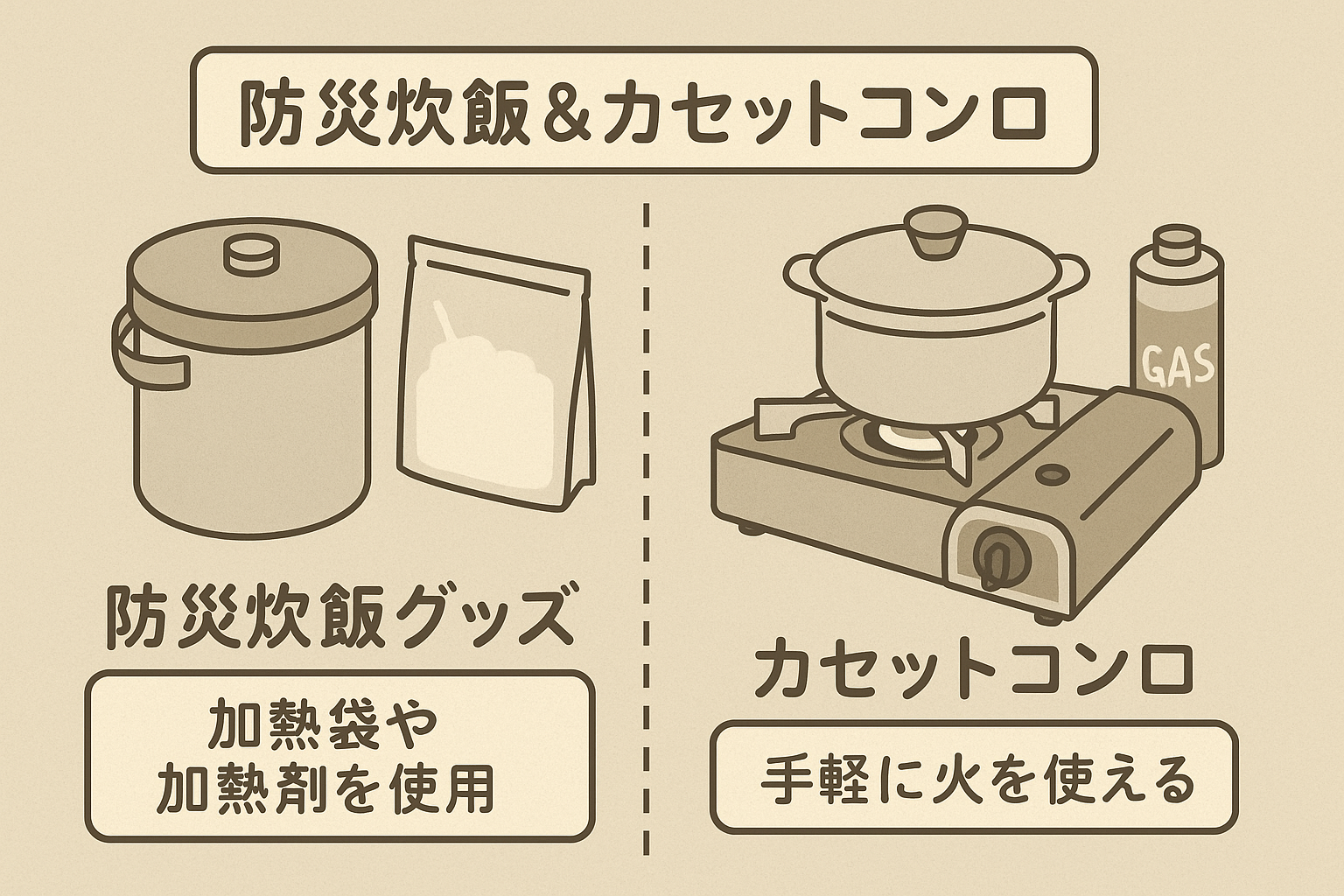 防災炊飯＆カセットコンロ

防災炊飯グッズ

加熱袋や
加熱剤を使用

GAS

カセットコンロ

手軽に火を使える