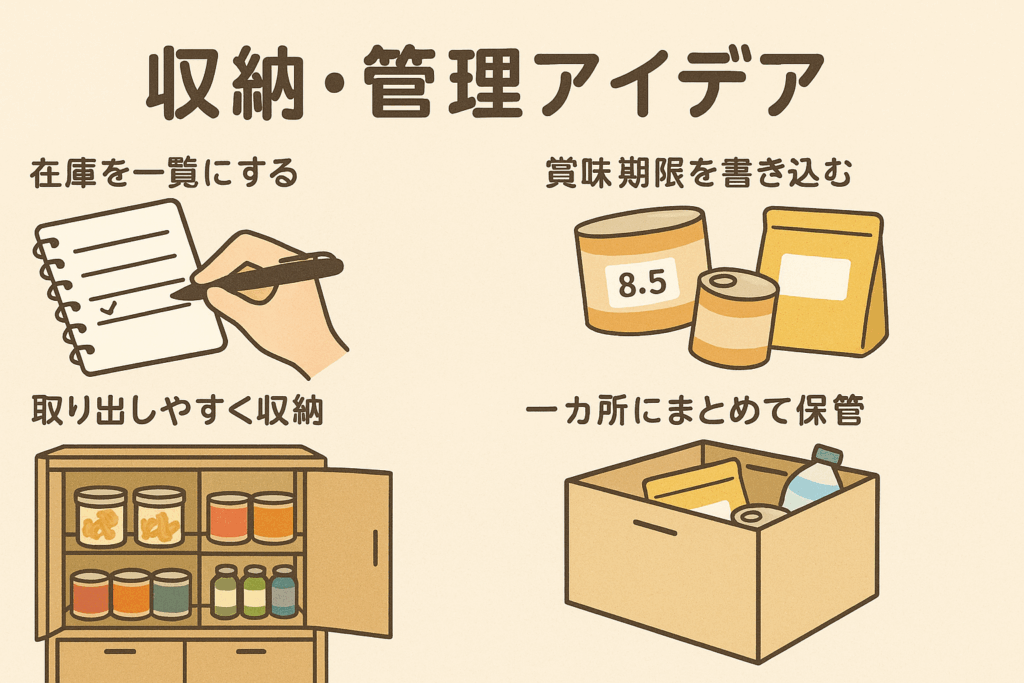 収納・管理アイデア

在庫を一覧にする

賞味期限を書き込む

8.5

取り出しやすく収納

一カ所にまとめて保管